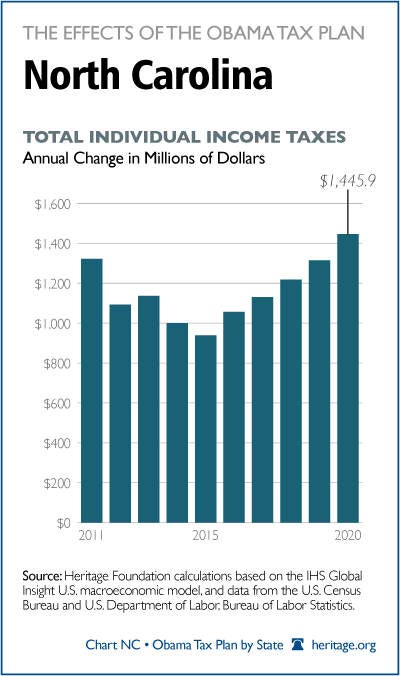 THE EFFECTS OF THE OBAMA TAX PLAN

North Carolina

TOTAL INDIVIDUAL INCOME TAXES

Annual Change in Millions of Dollars

$1,445.9

$1,600
$1,400
$1,200
$1,000
$800
$600
$400
$200
$0

2011
2015
2020

Source: Heritage Foundation calculations based on the IHS Global Insight U.S. macroeconomic model, and data from the U.S. Census Bureau and U.S. Department of Labor, Bureau of Labor Statistics.

Chart NC • Obama Tax Plan by State heritage.org